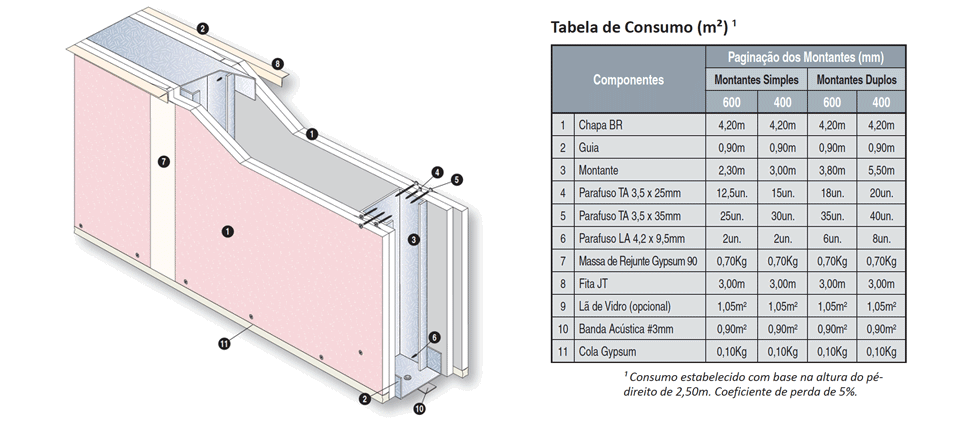 2
8
1
7
4
5
1
3
6
11
2
10

Tabela de Consumo (m²) ¹

| | Componentes | Paginação dos Montantes (mm) | | | |
|---|---|---|---|---|---|
| | | Montantes Simples | | Montantes Duplos | |
| | | 600 | 400 | 600 | 400 |
| 1 | Chapa BR | 4,20m | 4,20m | 4,20m | 4,20m |
| 2 | Guia | 0,90m | 0,90m | 0,90m | 0,90m |
| 3 | Montante | 2,30m | 3,00m | 3,80m | 5,50m |
| 4 | Parafuso TA 3,5 x 25mm | 12,5un. | 15un. | 18un. | 20un. |
| 5 | Parafuso TA 3,5 x 35mm | 25un. | 30un. | 35un. | 40un. |
| 6 | Parafuso LA 4,2 x 9,5mm | 2un. | 2un. | 6un. | 8un. |
| 7 | Massa de Rejunte Gypsum 90 | 0,70Kg | 0,70Kg | 0,70Kg | 0,70Kg |
| 8 | Fita JT | 3,00m | 3,00m | 3,00m | 3,00m |
| 9 | Lã de Vidro (opcional) | 1,05m² | 1,05m² | 1,05m² | 1,05m² |
| 10 | Banda Acústica #3mm | 0,90m² | 0,90m² | 0,90m² | 0,90m² |
| 11 | Cola Gypsum | 0,10Kg | 0,10Kg | 0,10Kg | 0,10Kg |

¹ Consumo estabelecido com base na altura do pé-direito de 2,50m. Coeficiente de perda de 5%.